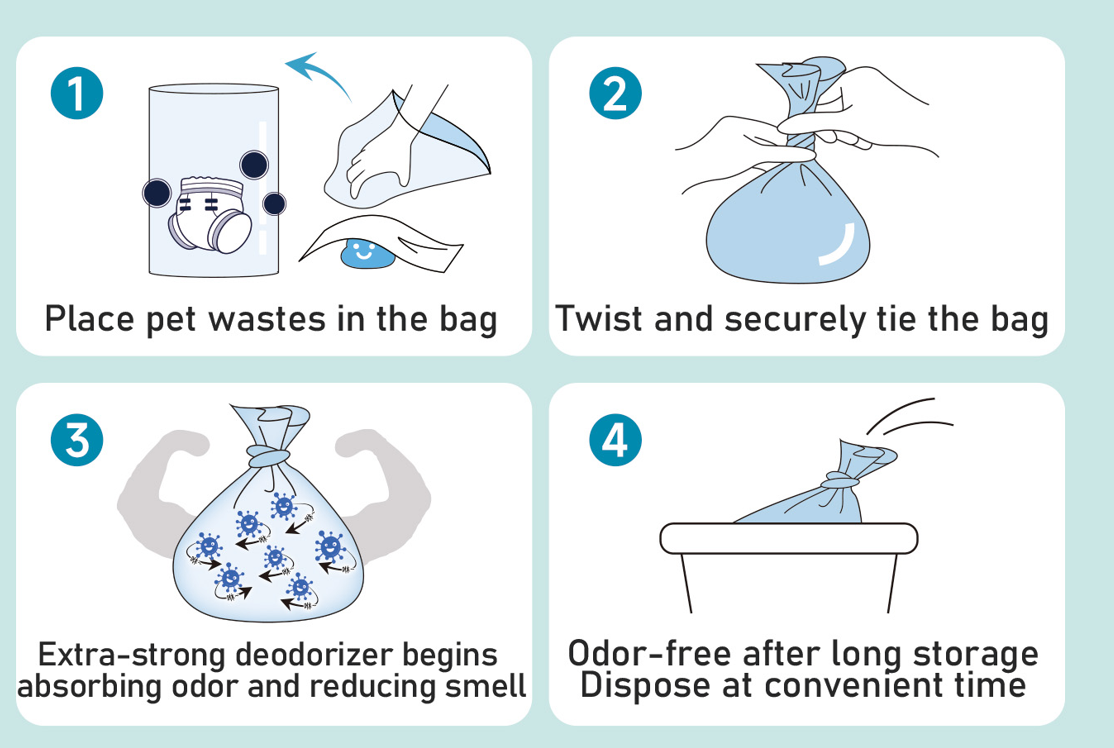 1
Place pet wastes in the bag

2
Twist and securely tie the bag

3
Extra-strong deodorizer begins absorbing odor and reducing smell

4
Odor-free after long storage
Dispose at convenient time