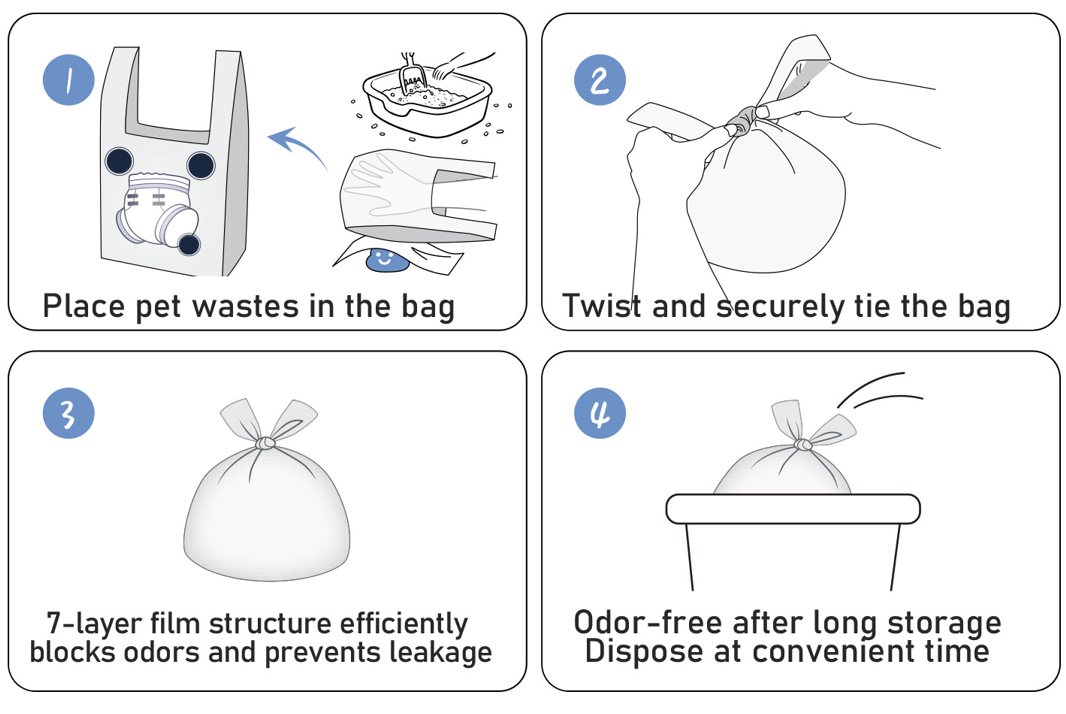 1

Place pet wastes in the bag

2

Twist and securely tie the bag

3

7-layer film structure efficiently blocks odors and prevents leakage

4

Odor-free after long storage
Dispose at convenient time